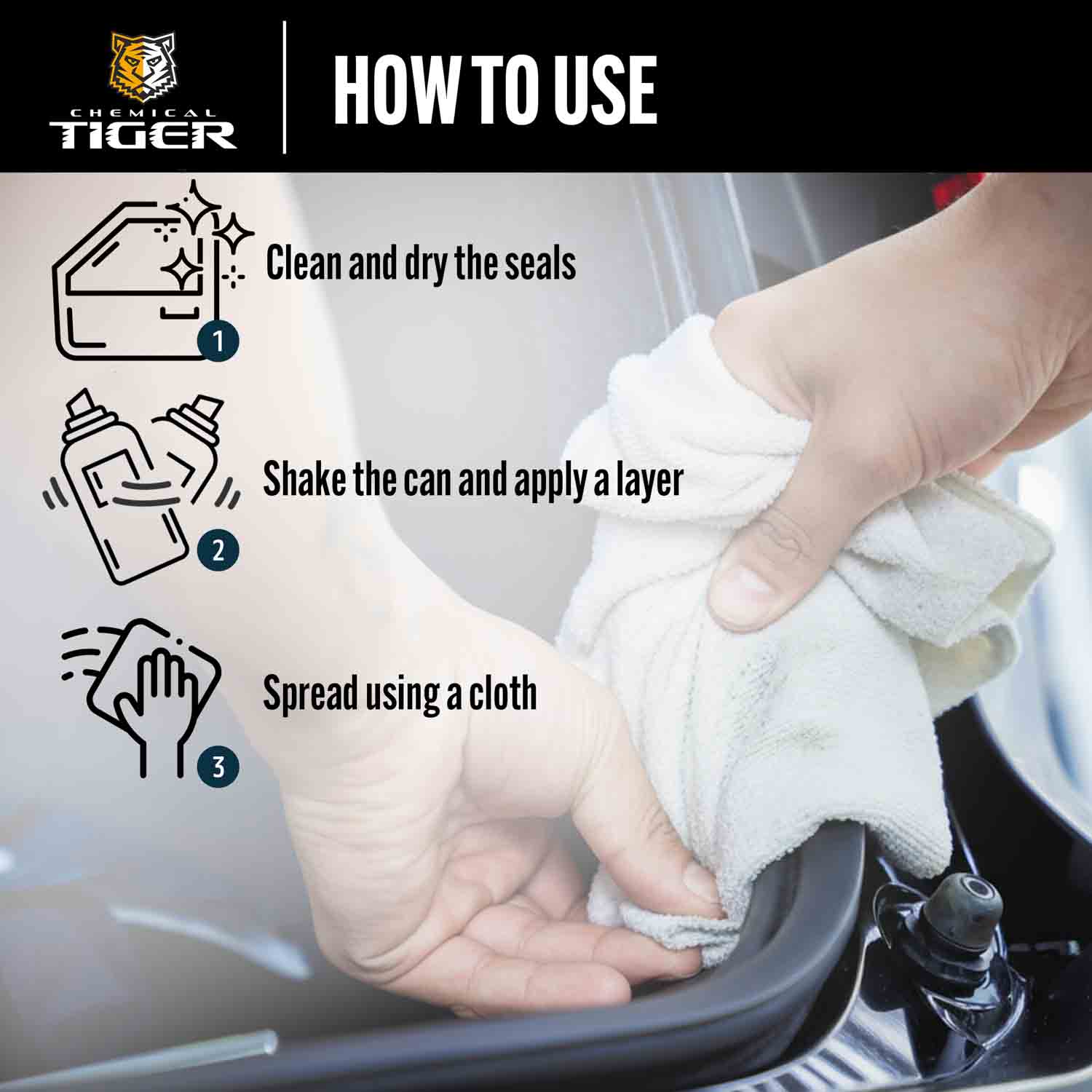 CHEMICAL TIGER

HOW TO USE

1
Clean and dry the seals

2
Shake the can and apply a layer

3
Spread using a cloth